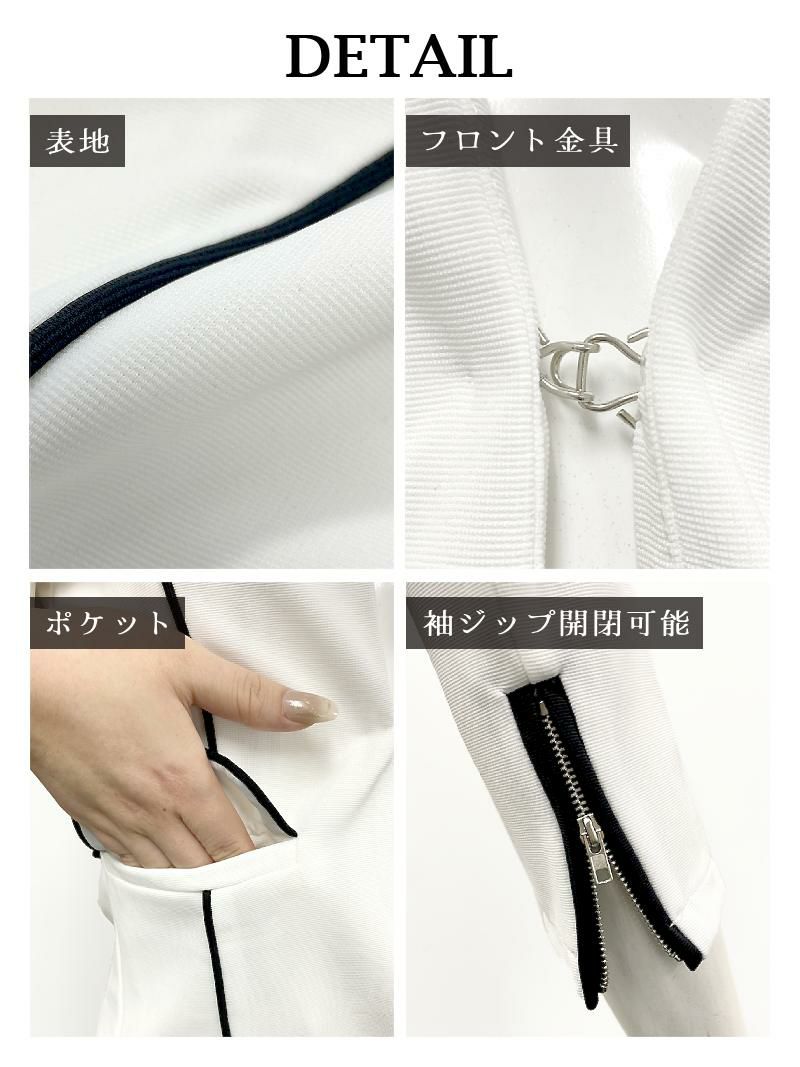 DETAIL

表地

フロント金具

ポケット

袖ジップ開閉可能