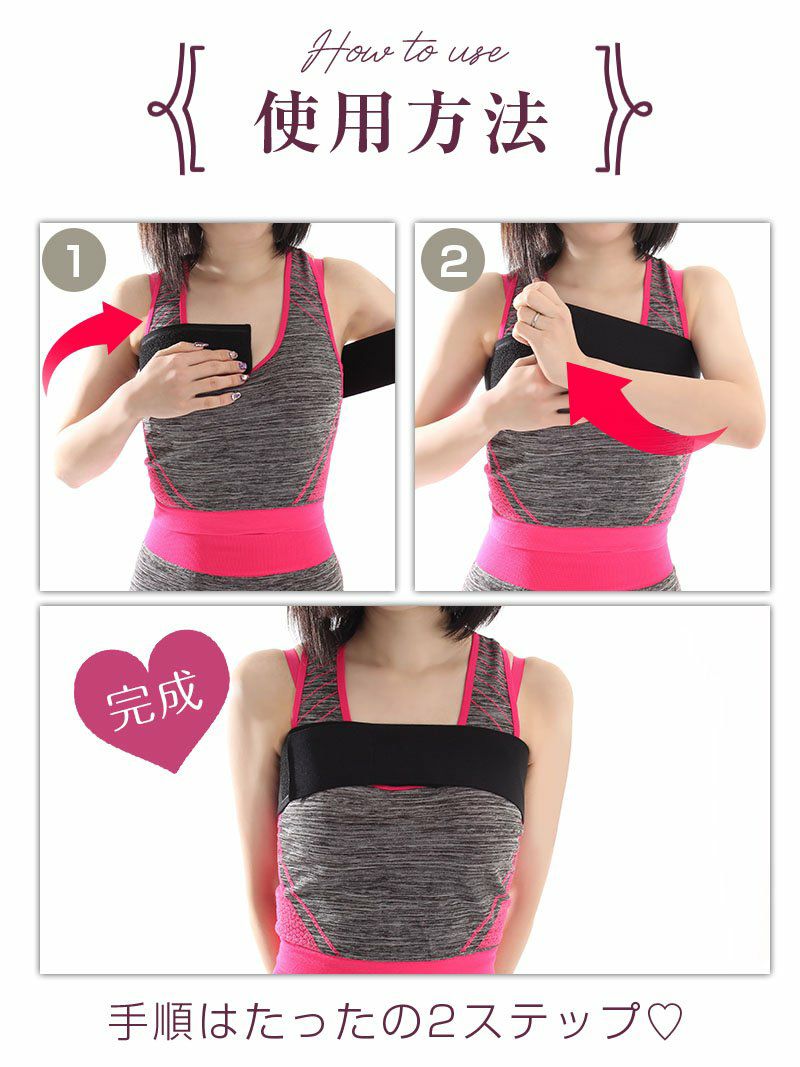 How to use
使用方法

1

2

完成

手順はたったの2ステップ♡