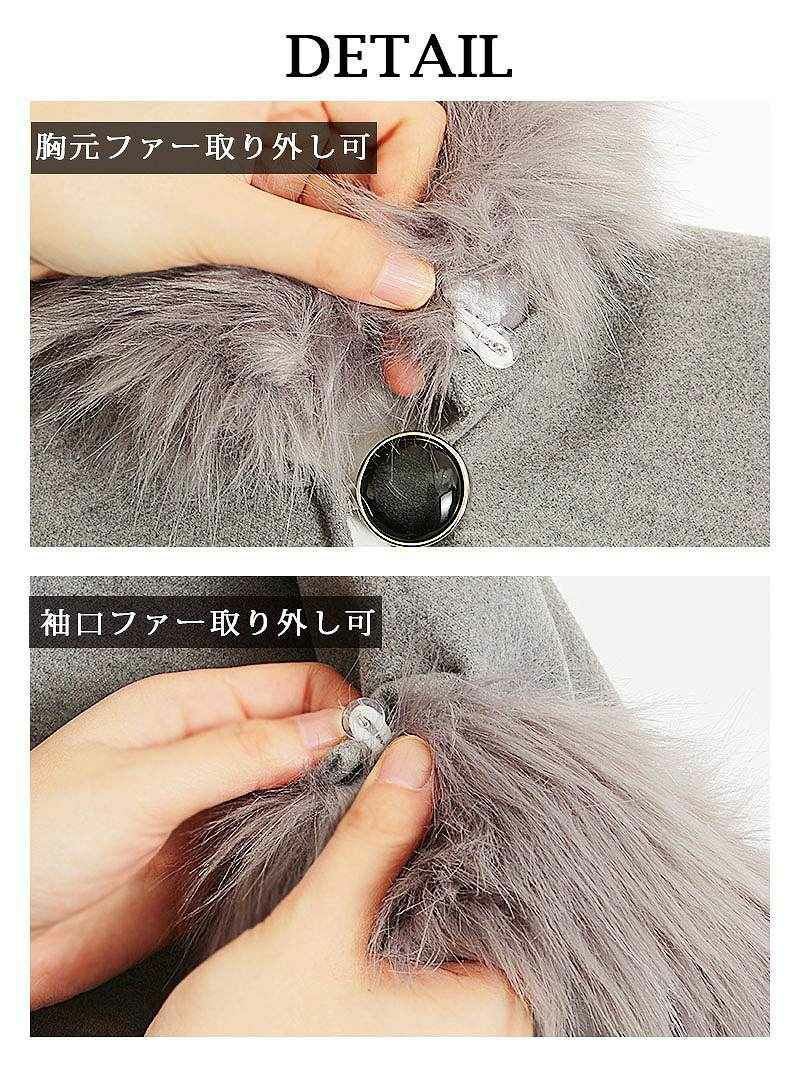 DETAIL

胸元ファー取り外し可

袖口ファー取り外し可