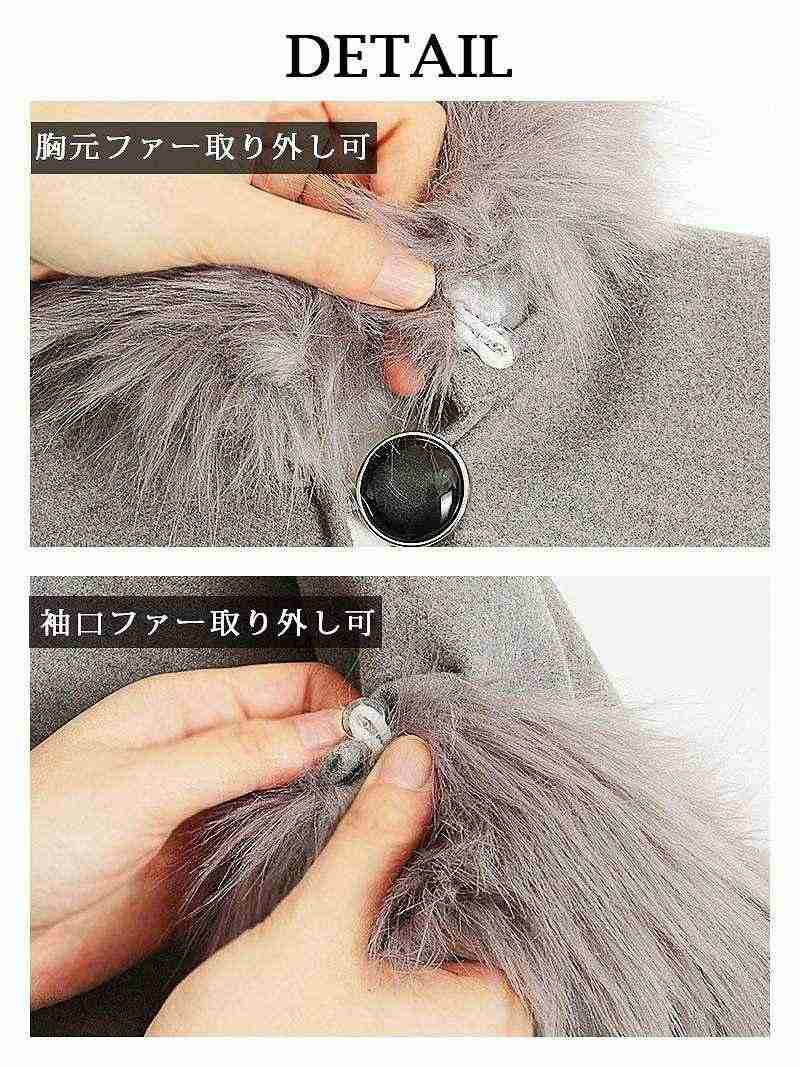 DETAIL

胸元ファー取り外し可

袖口ファー取り外し可