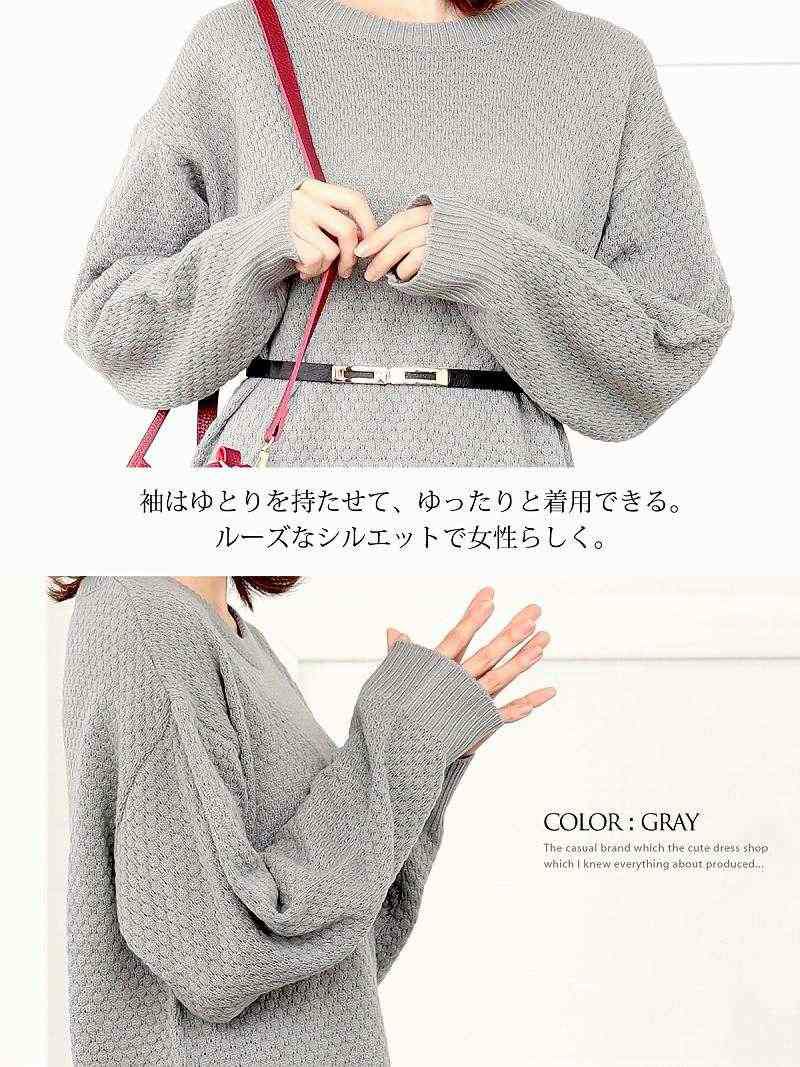 袖はゆとりを持たせて、ゆったりと着用できる。
ルーズなシルエットで女性らしく。

COLOR : GRAY
The casual brand which the cute dress shop which I knew everything about produced...