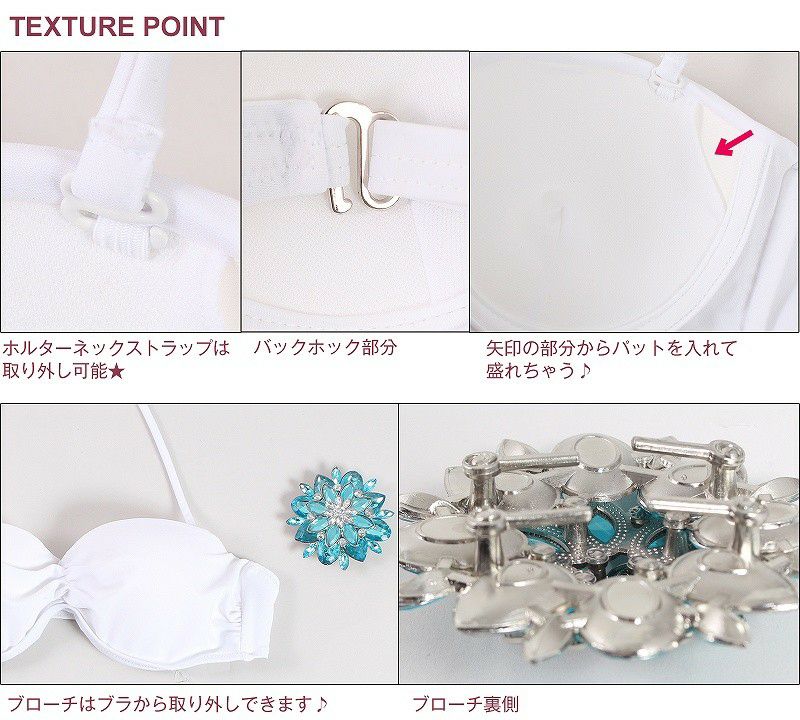 TEXTURE POINT

ホルターネックストラップは取り外し可能★

バックホック部分

矢印の部分からパットを入れて盛れちゃう♪

ブローチはブラから取り外しできます♪

ブローチ裏側